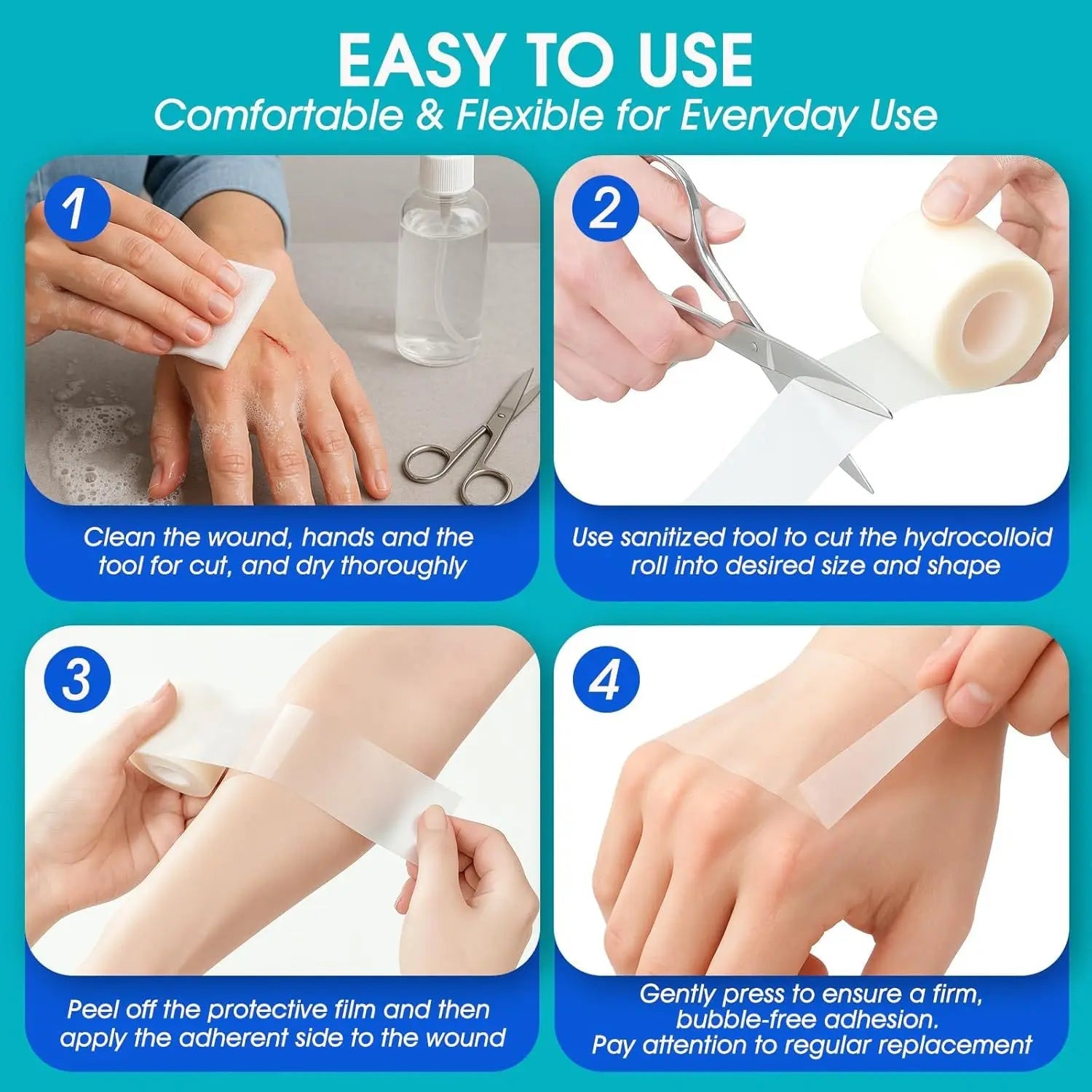 EASY TO USE
Comfortable & Flexible for Everyday Use

1
Clean the wound, hands and the tool for cut, and dry thoroughly

2
Use sanitized tool to cut the hydrocolloid roll into desired size and shape

3
Peel off the protective film and then apply the adherent side to the wound

4
Gently press to ensure a firm, bubble-free adhesion.
Pay attention to regular replacement